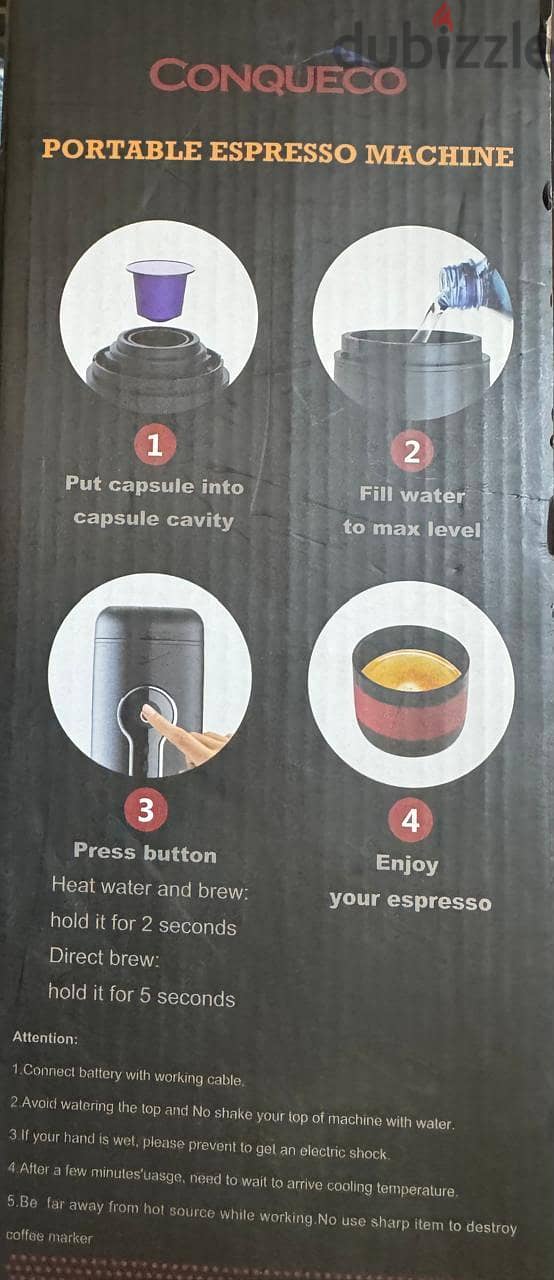 dubizzle

CONQUECO

PORTABLE ESPRESSO MACHINE

1
Put capsule into capsule cavity

2
Fill water to max level

3
Press button
Heat water and brew: hold it for 2 seconds
Direct brew: hold it for 5 seconds

4
Enjoy your espresso

Attention:

1.Connect battery with working cable.

2.Avoid watering the top and No shake your top of machine with water.

3.If your hand is wet, please prevent to get an electric shock.

4.After a few minutes'uasge, need to wait to arrive cooling temperature.

5.Be far away from hot source while working.No use sharp item to destroy coffee marker